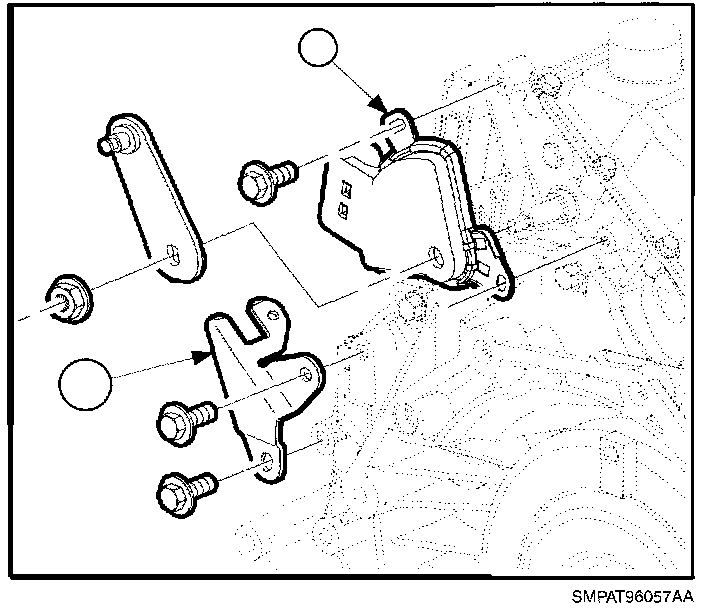 SMPAT96057AA