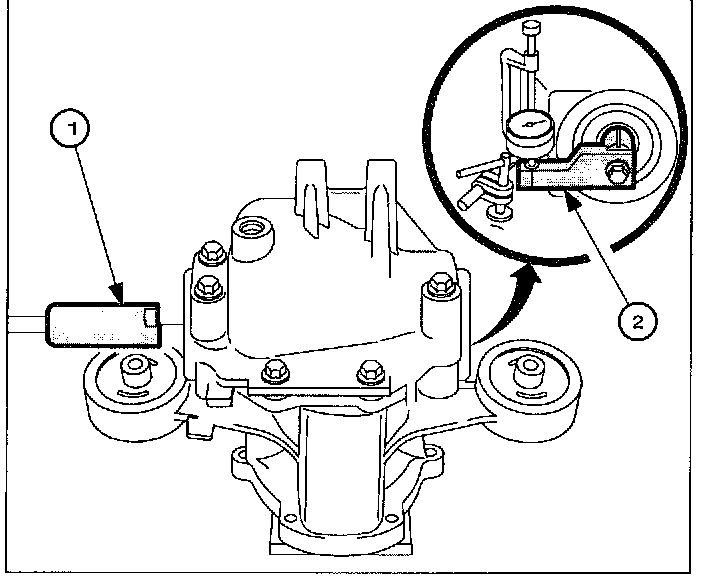 1

2