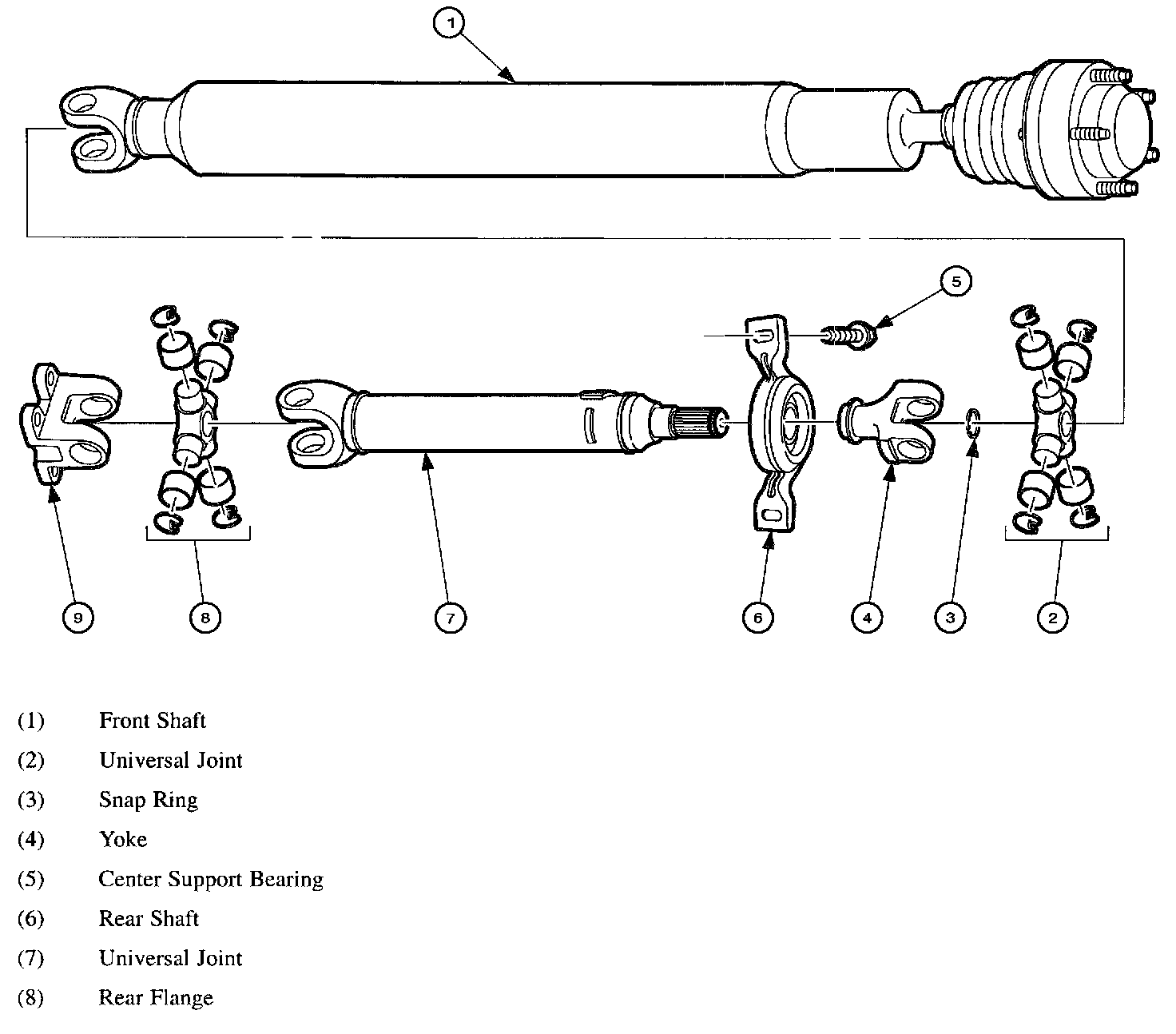 1

5

9

8

7

6

4

3

2

(1) Front Shaft

(2) Universal Joint

(3) Snap Ring

(4) Yoke

(5) Center Support Bearing

(6) Rear Shaft

(7) Universal Joint

(8) Rear Flange