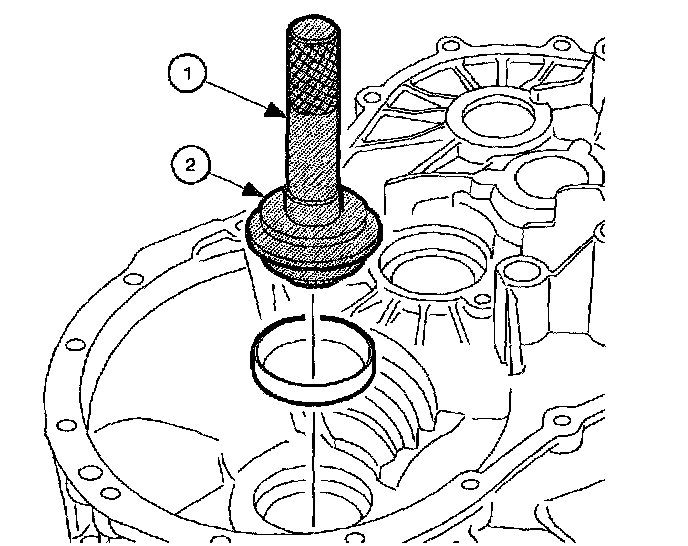 1
2