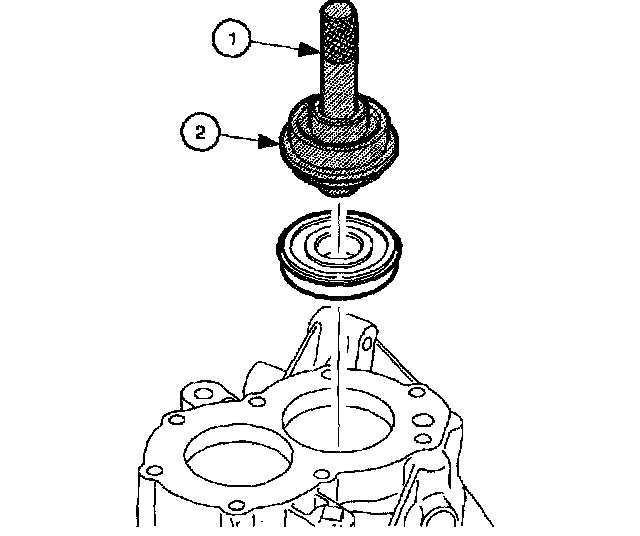 1

2