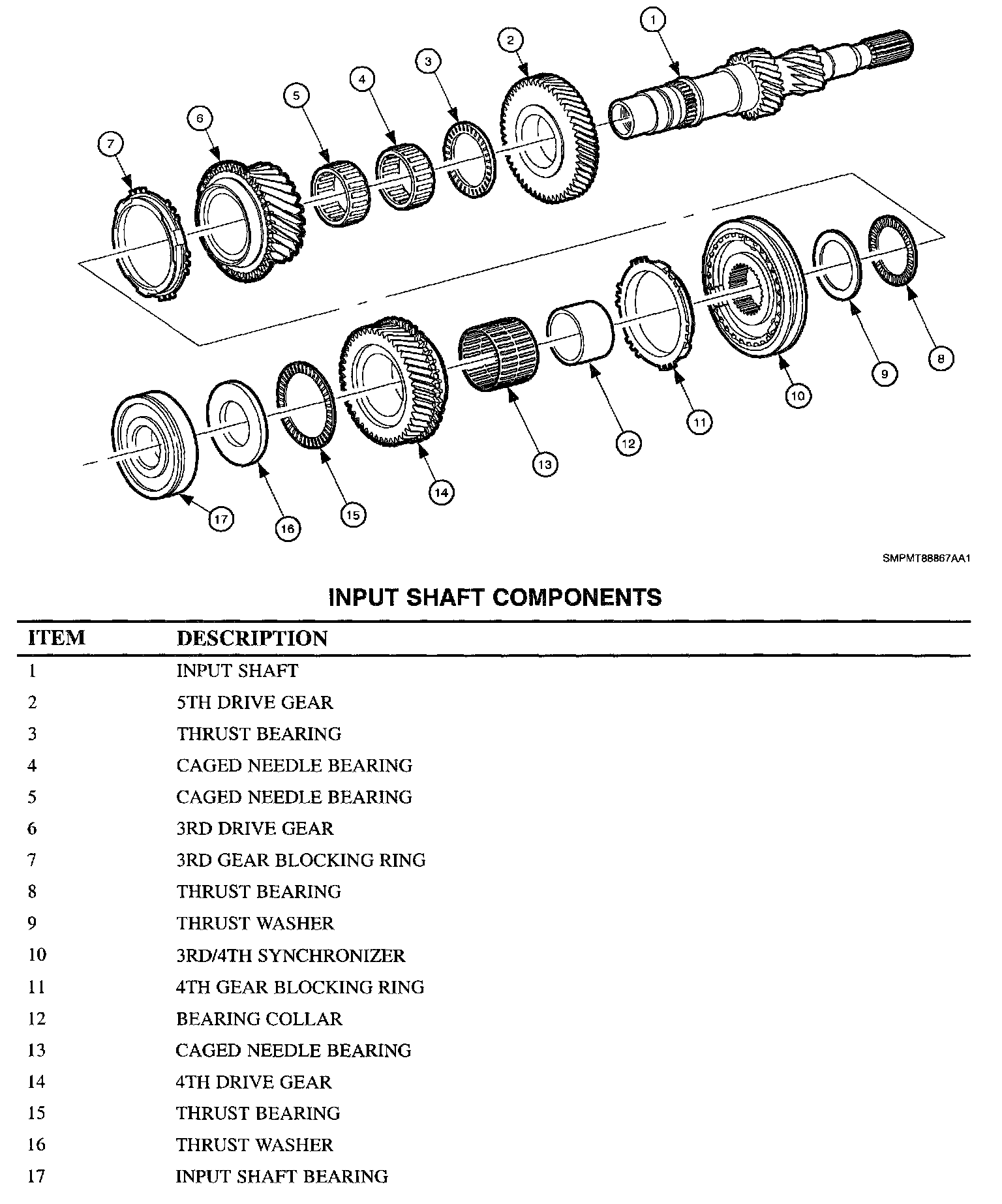 1
2
3
4
5
6
7
8
9
10
11
12
13
14
15
16
17

SMPMT88867AA1

INPUT SHAFT COMPONENTS

| ITEM | DESCRIPTION |
|---|---|
| 1 | INPUT SHAFT |
| 2 | 5TH DRIVE GEAR |
| 3 | THRUST BEARING |
| 4 | CAGED NEEDLE BEARING |
| 5 | CAGED NEEDLE BEARING |
| 6 | 3RD DRIVE GEAR |
| 7 | 3RD GEAR BLOCKING RING |
| 8 | THRUST BEARING |
| 9 | THRUST WASHER |
| 10 | 3RD/4TH SYNCHRONIZER |
| 11 | 4TH GEAR BLOCKING RING |
| 12 | BEARING COLLAR |
| 13 | CAGED NEEDLE BEARING |
| 14 | 4TH DRIVE GEAR |
| 15 | THRUST BEARING |
| 16 | THRUST WASHER |
| 17 | INPUT SHAFT BEARING |