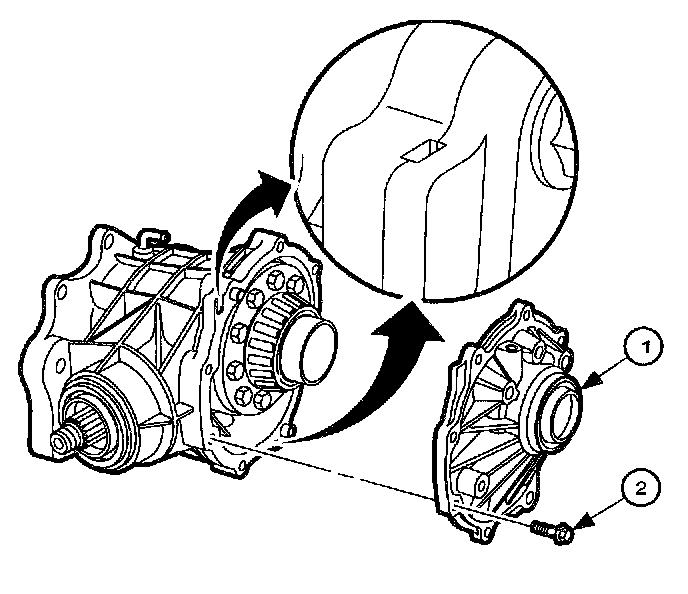 1
2