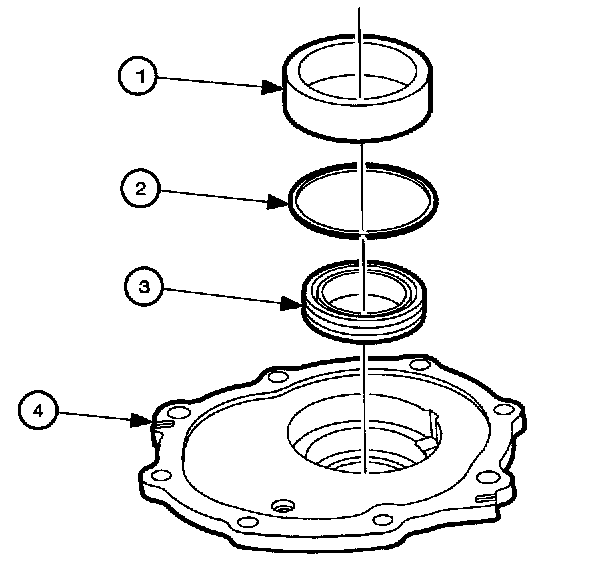 1
2
3
4