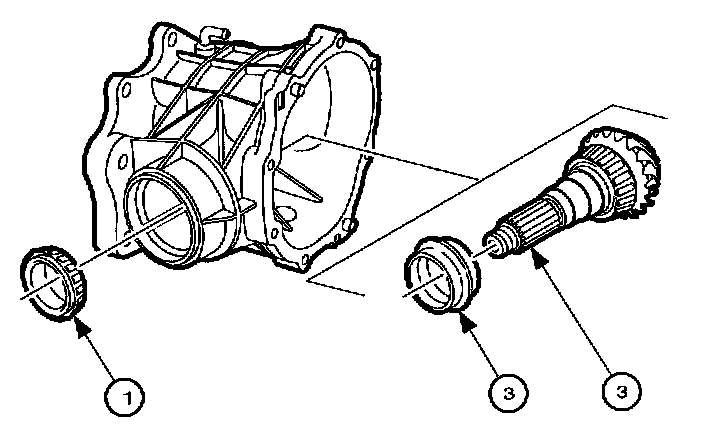 1

3

3