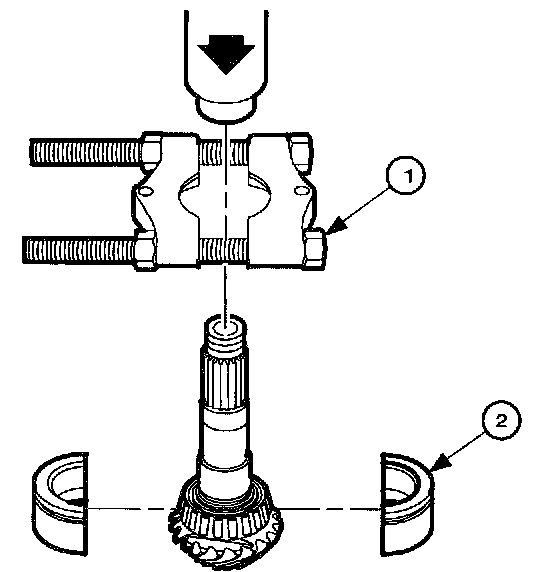 1

2