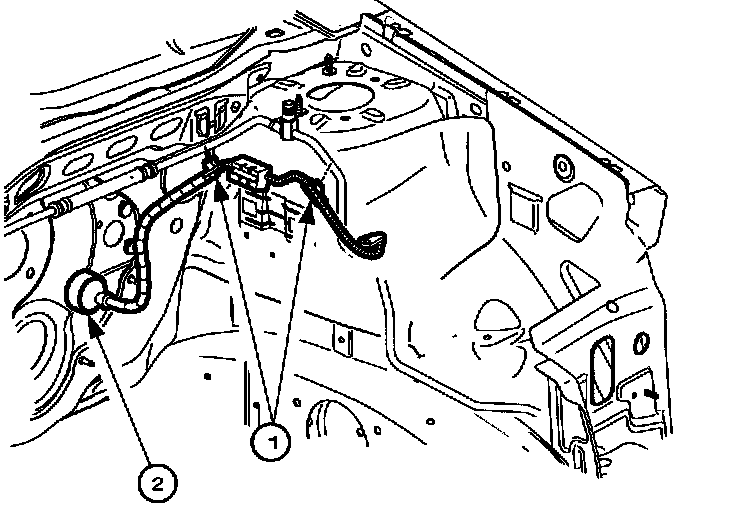 1

2