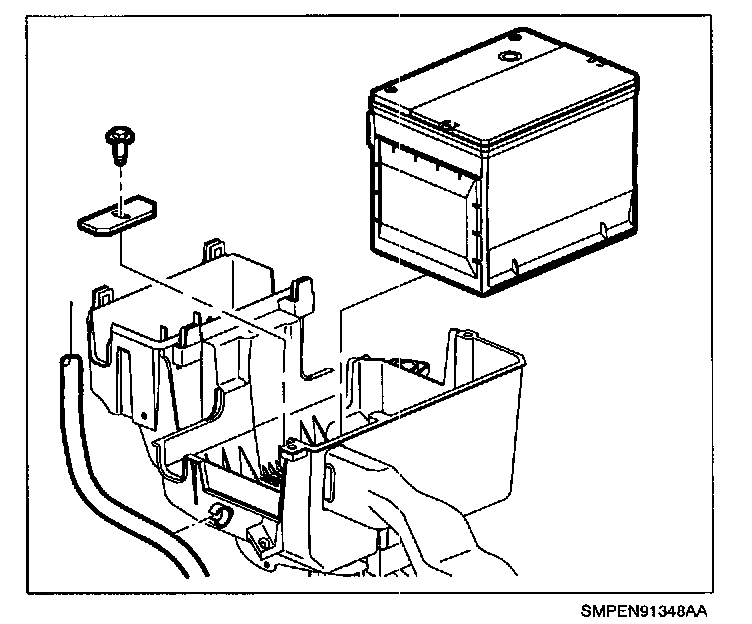 SMPEN91348AA