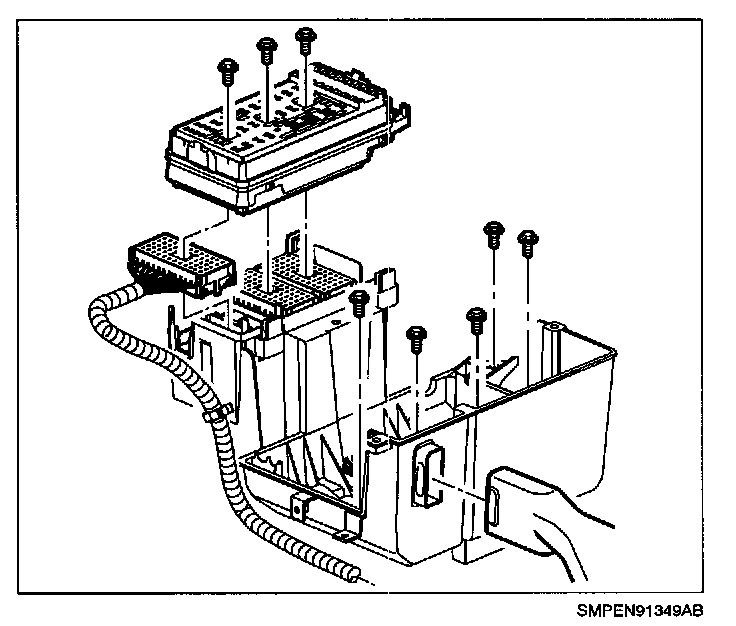 SMPEN91349AB