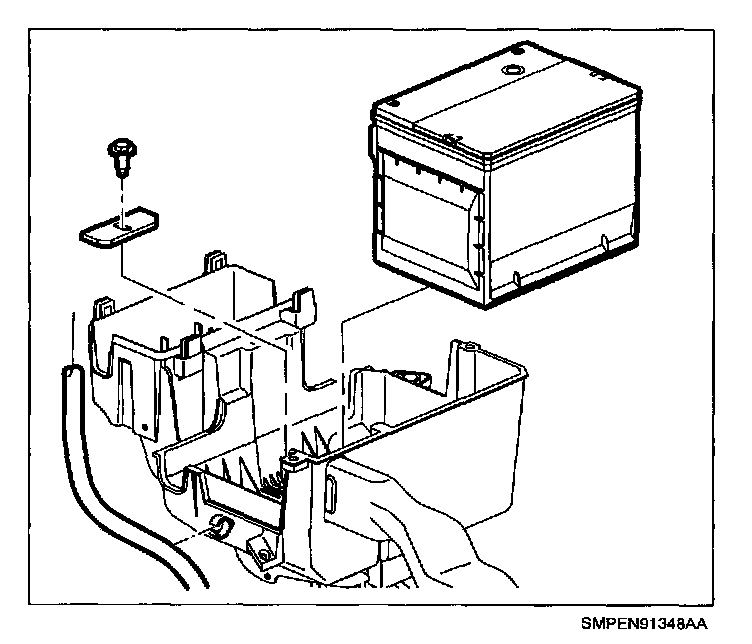 SMPEN91348AA