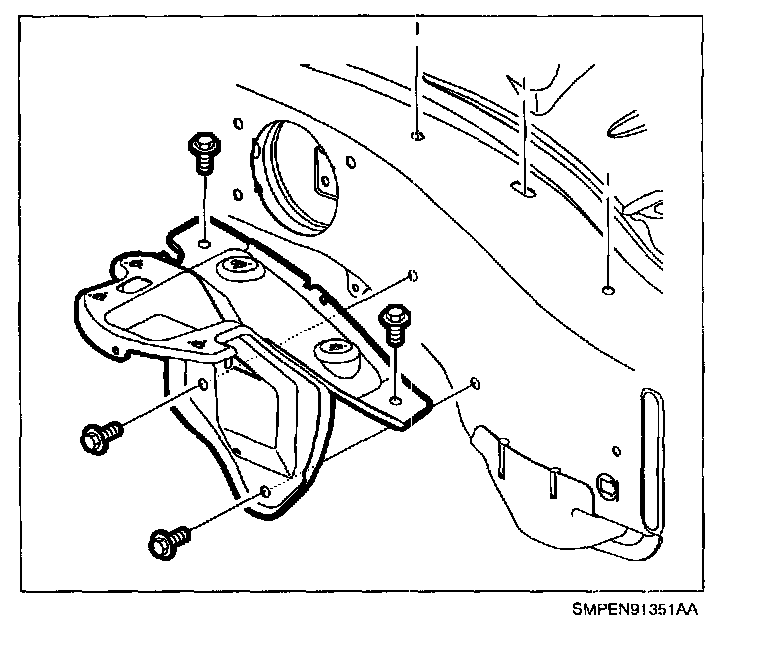 SMPEN91351AA