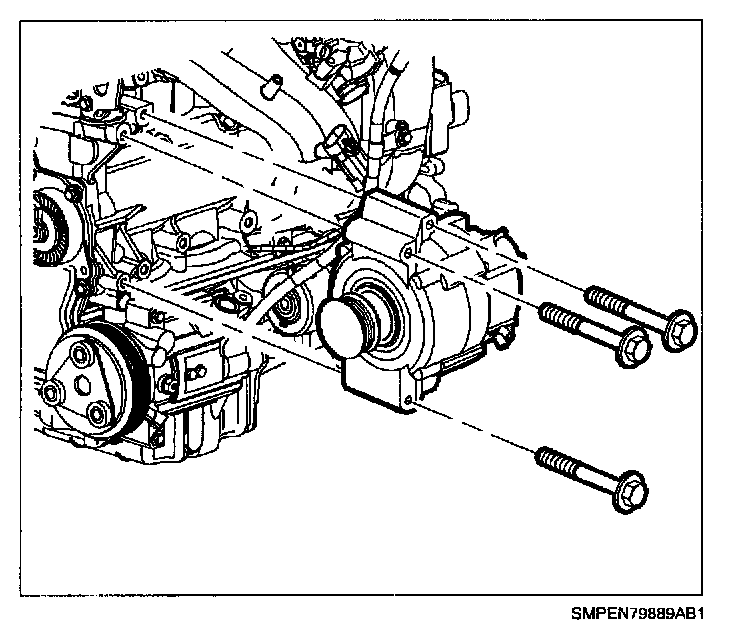 SMPEN79889AB1