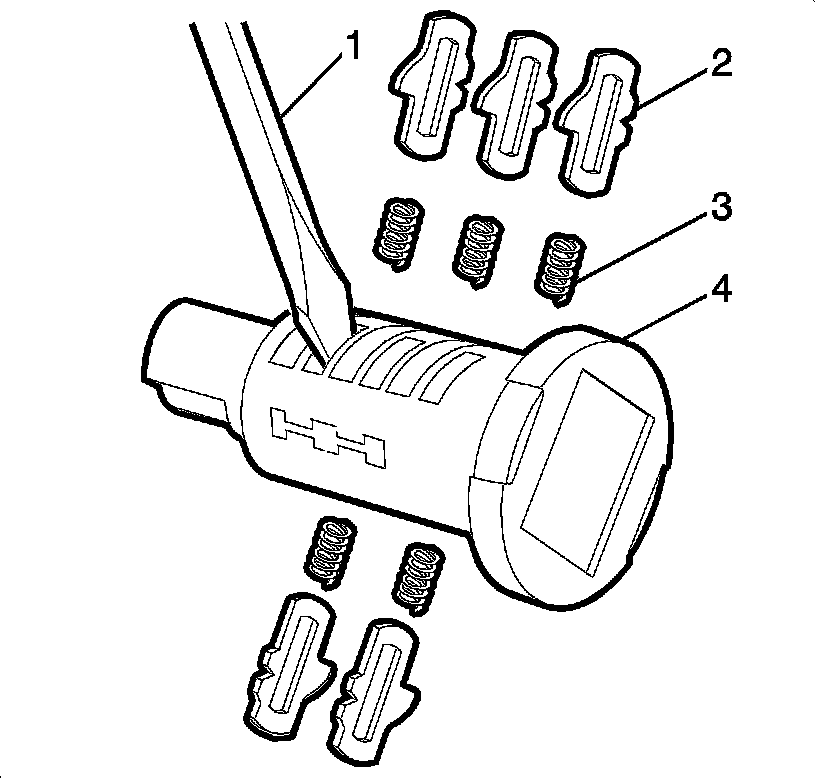 1
2
3
4