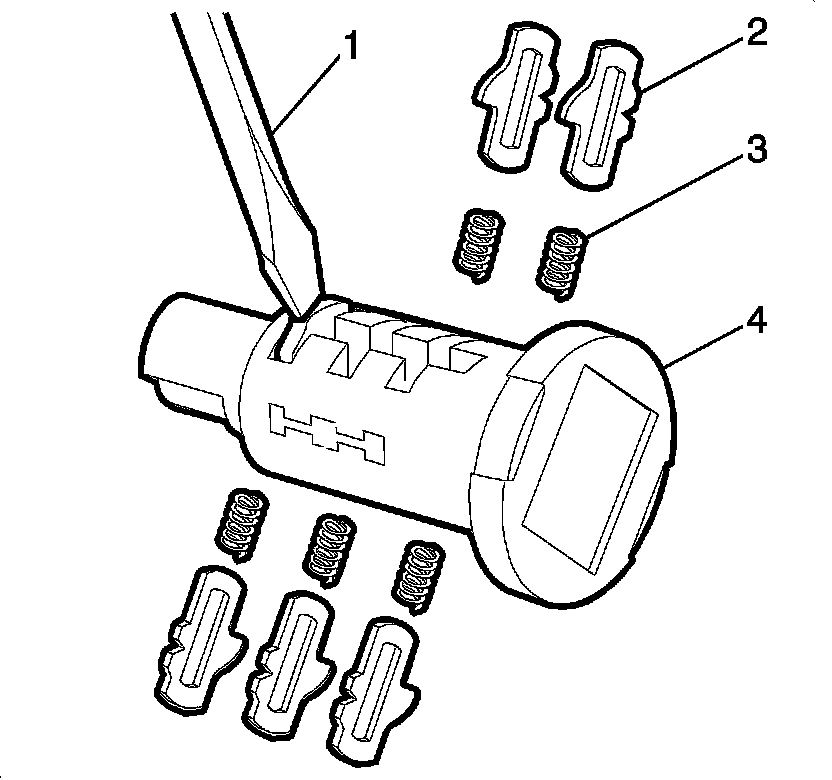 1
2
3
4