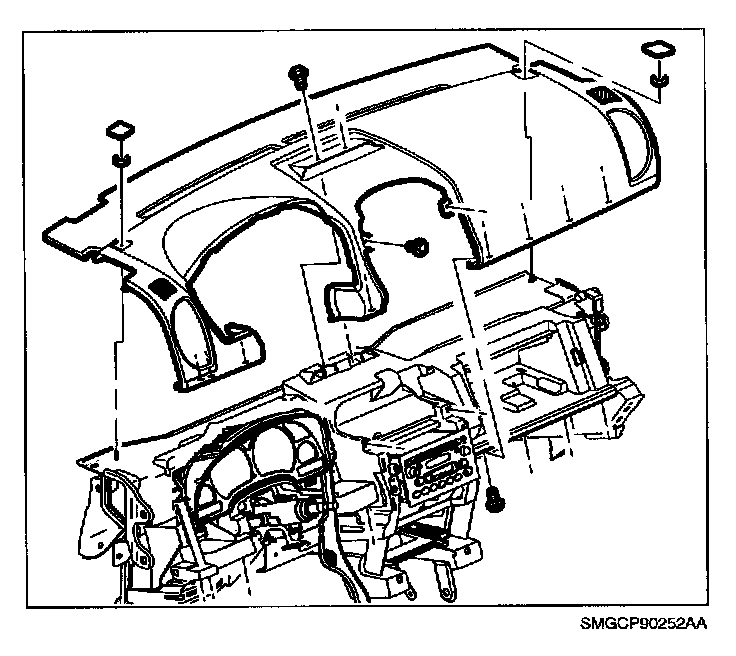 SMGCP90252AA