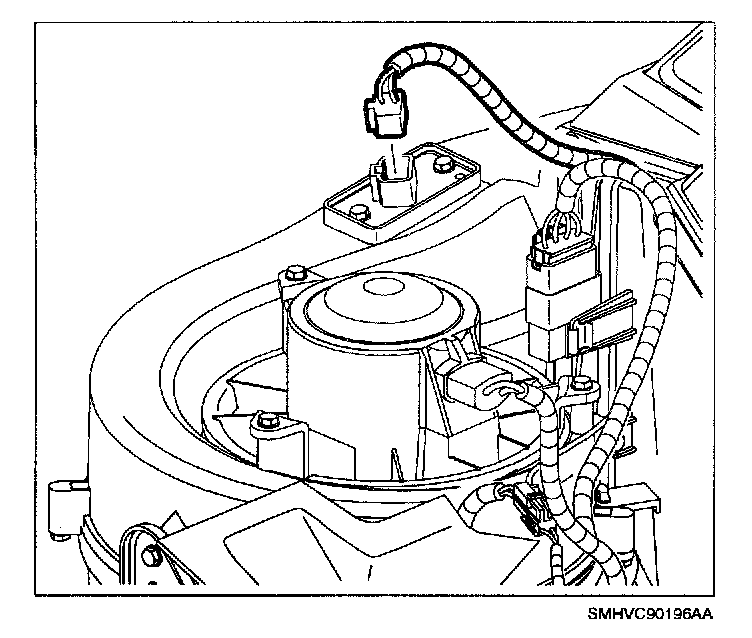 SMHVC90196AA