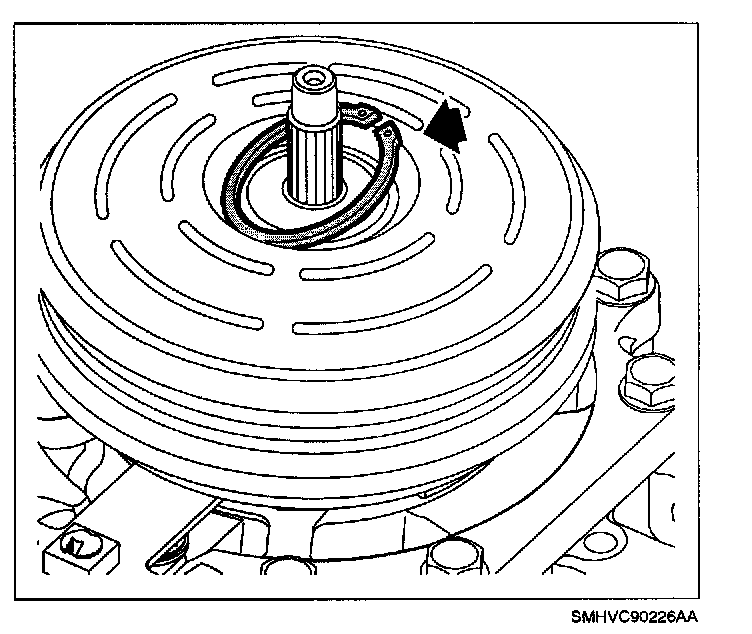 SMHVC90226AA