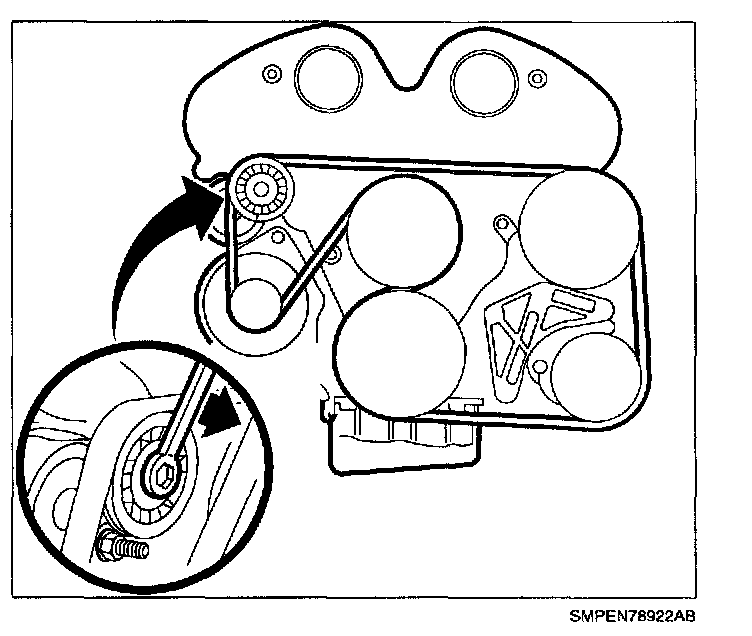 SMPEN78922AB