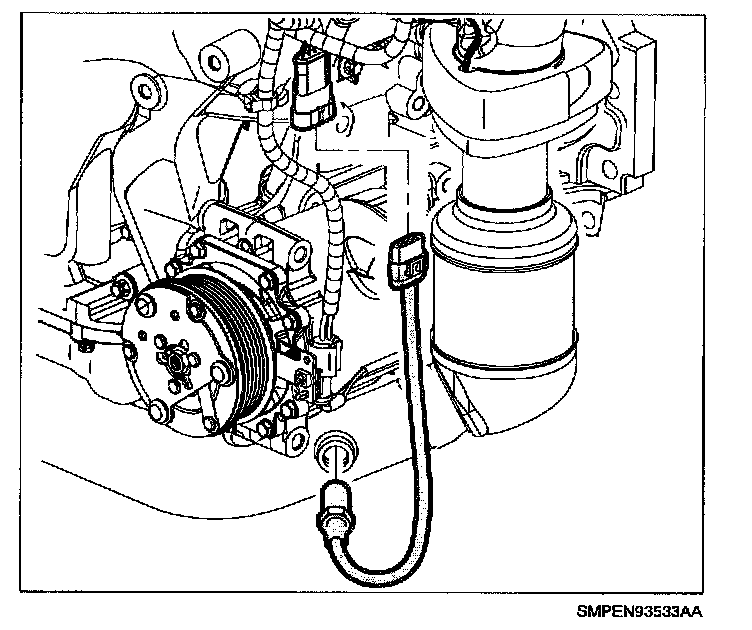 SMPEN93533AA