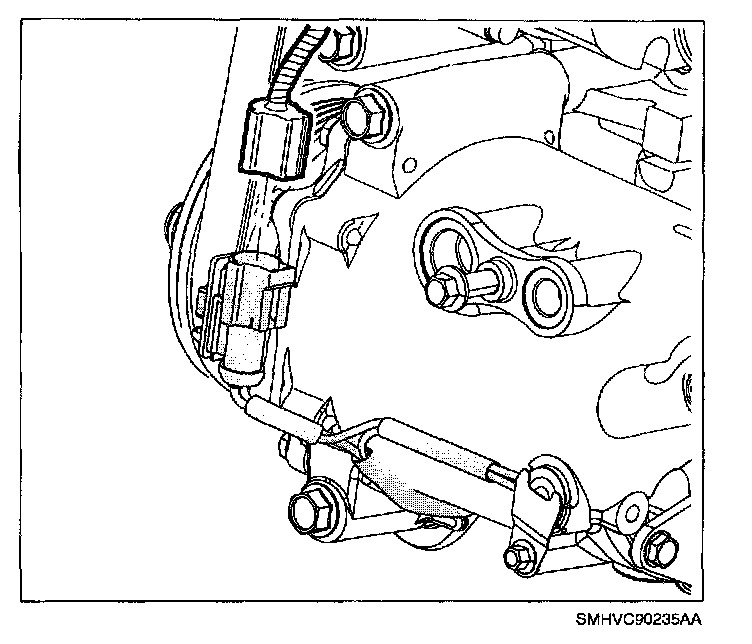 SMHVC90235AA