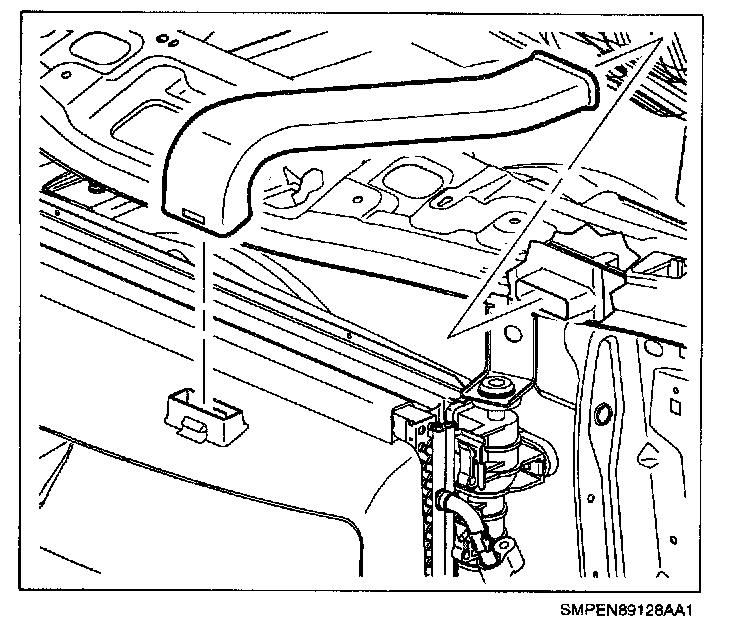 SMPEN89128AA1