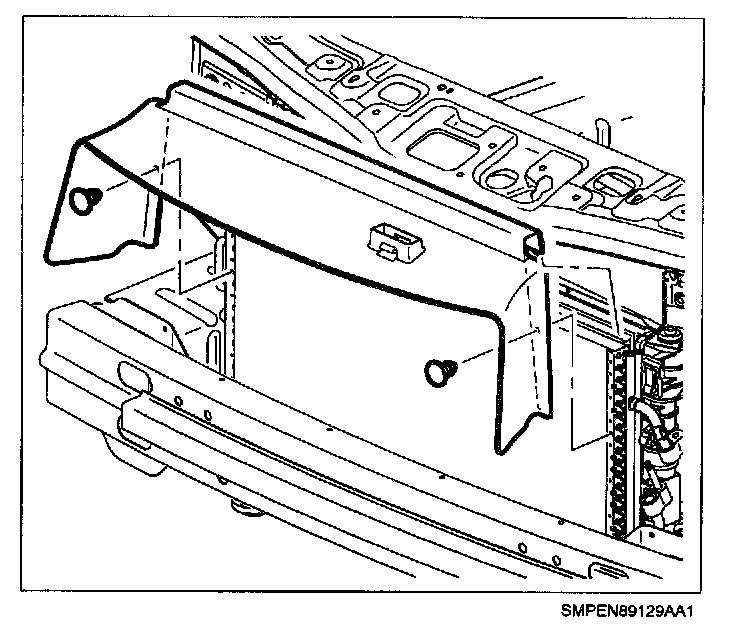 SMPEN89129AA1