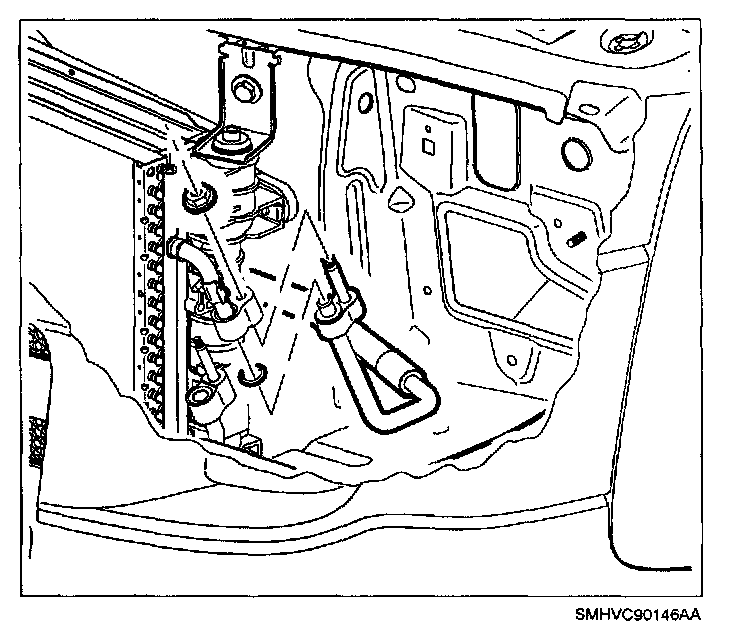 SMHVC90146AA