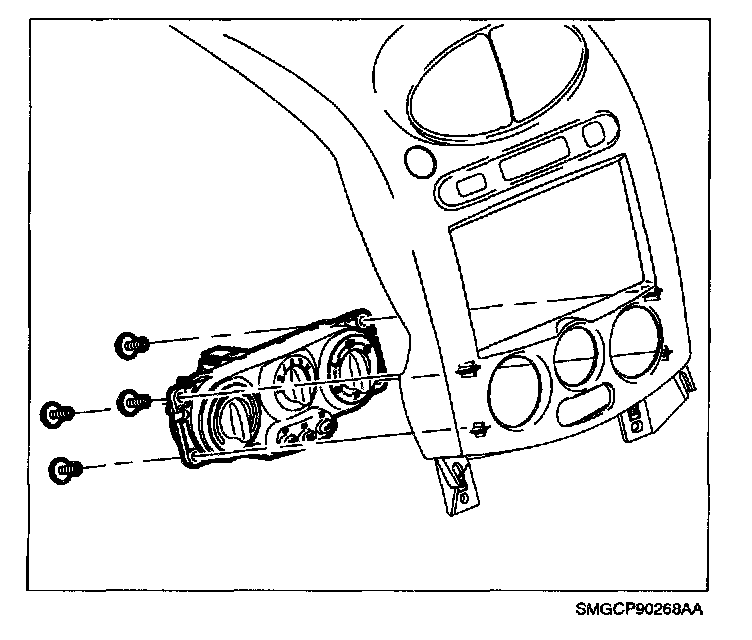 SMGCP90268AA