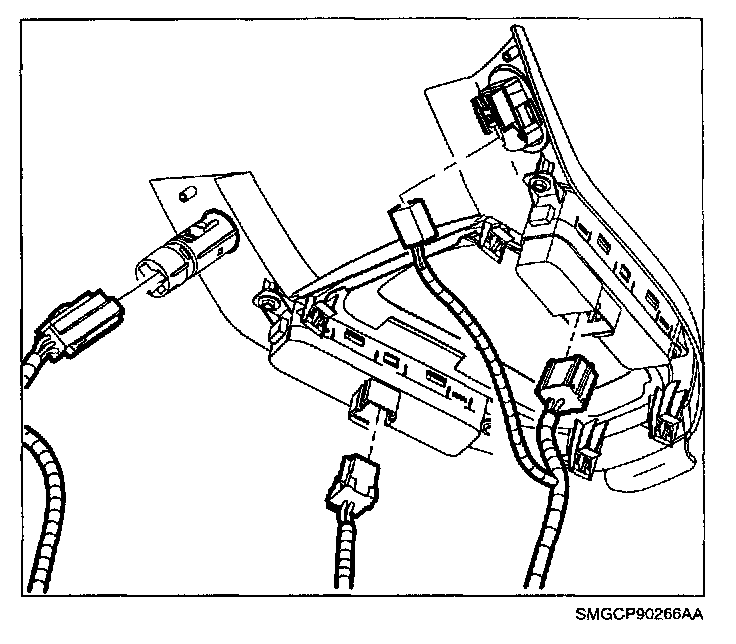 SMGCP90266AA