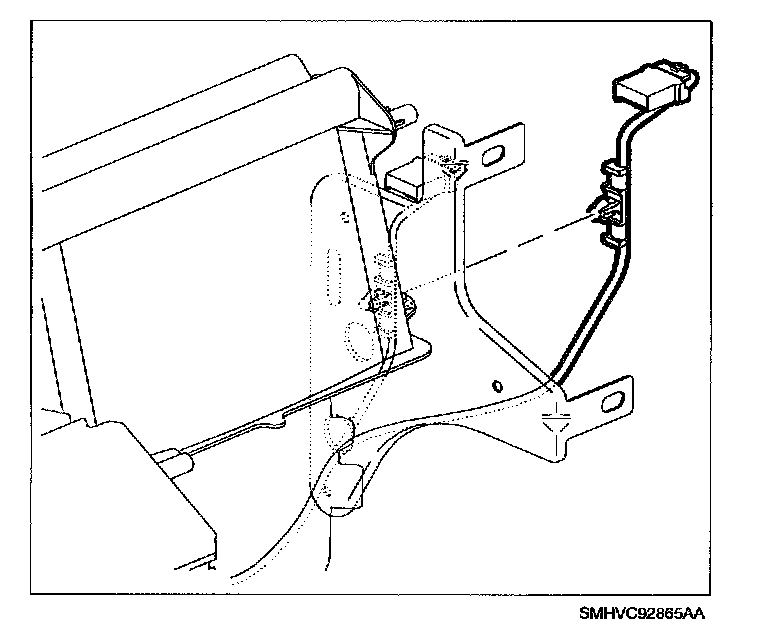 SMHVC92865AA