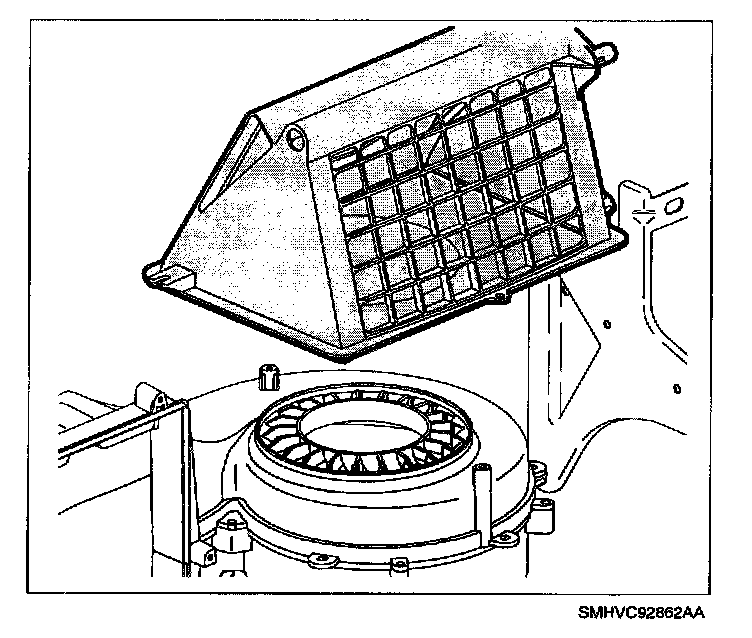 SMHVC92862AA