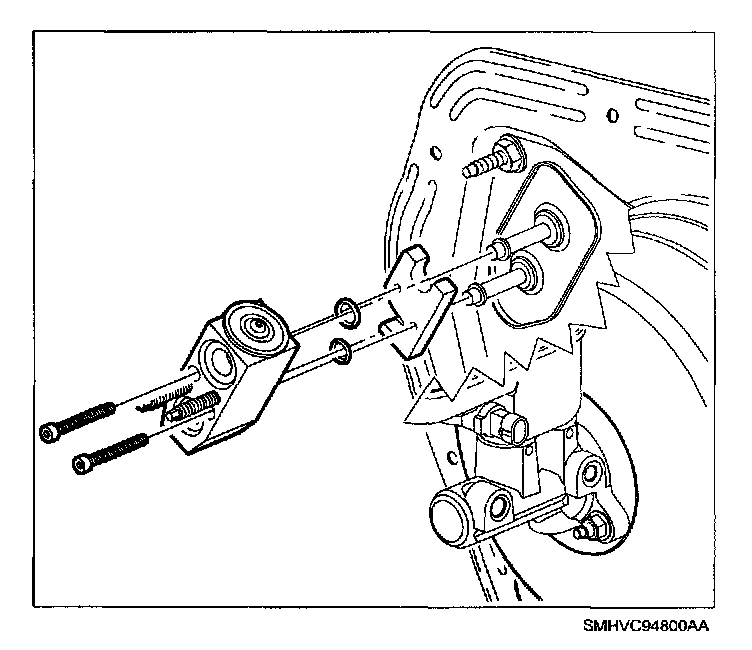 SMHVC94800AA