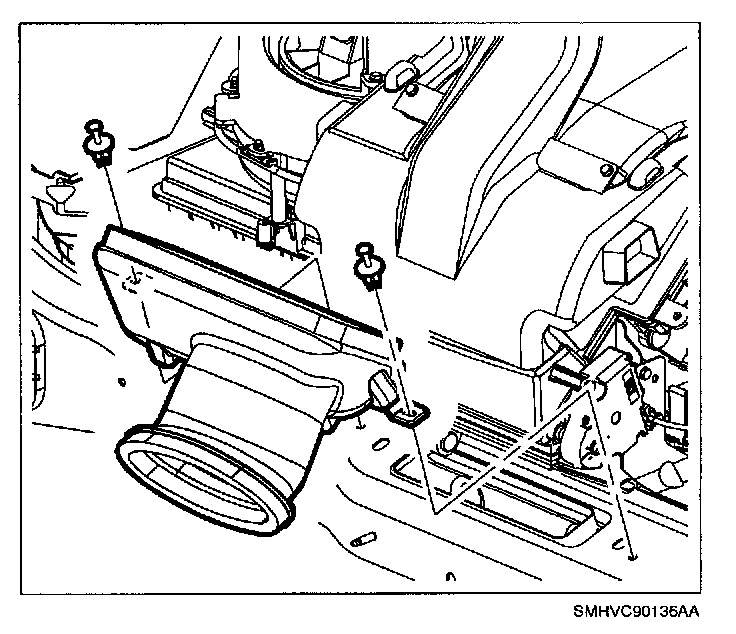 SMHVC90136AA