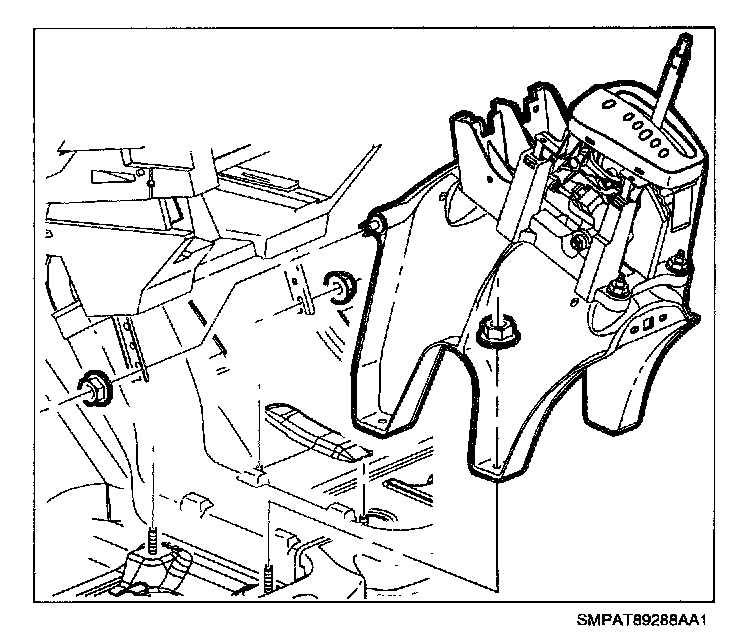 SMPAT89288AA1