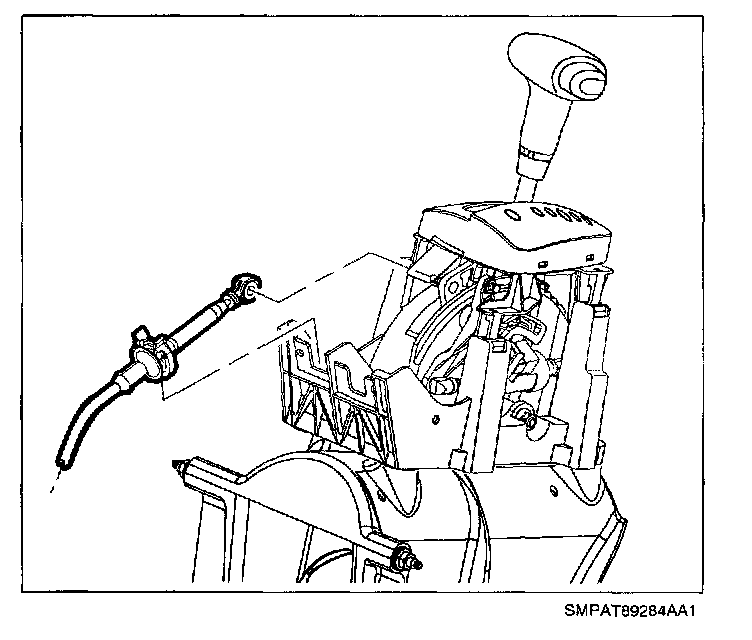 SMPAT89284AA1