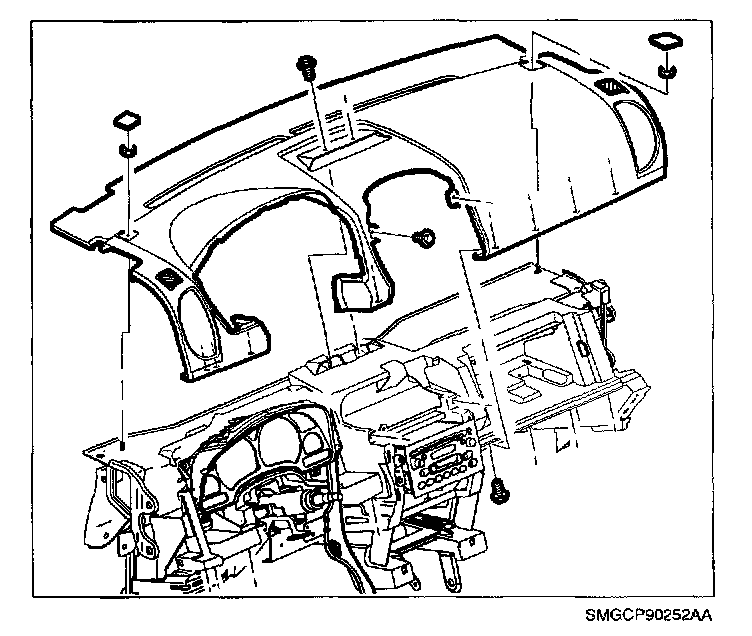 SMGCP90252AA