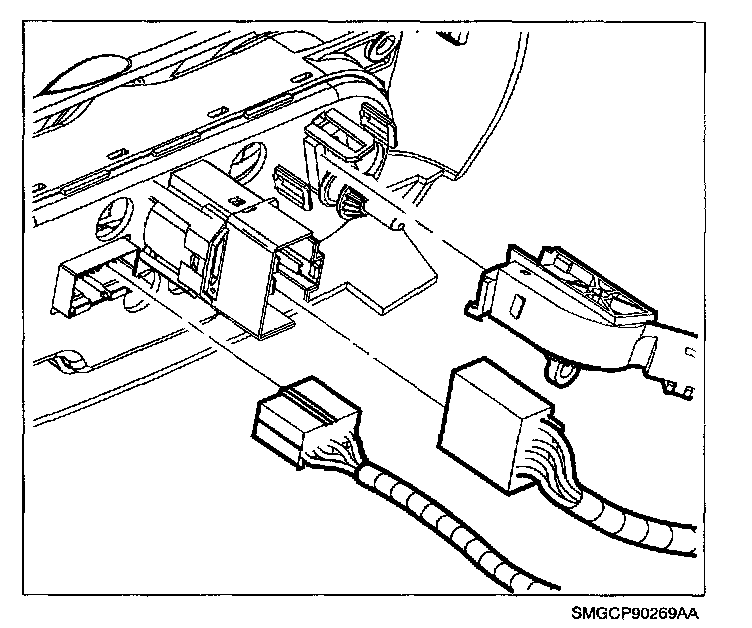 SMGCP90269AA