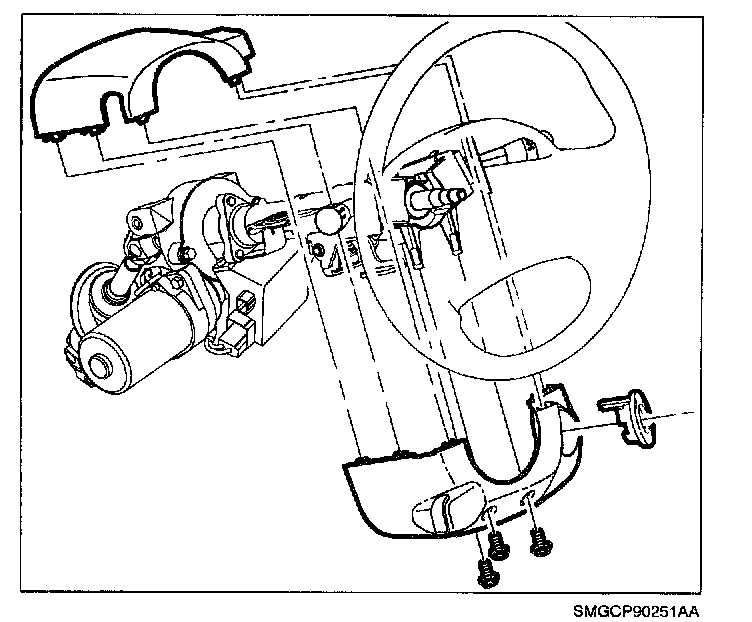 SMGCP90251AA