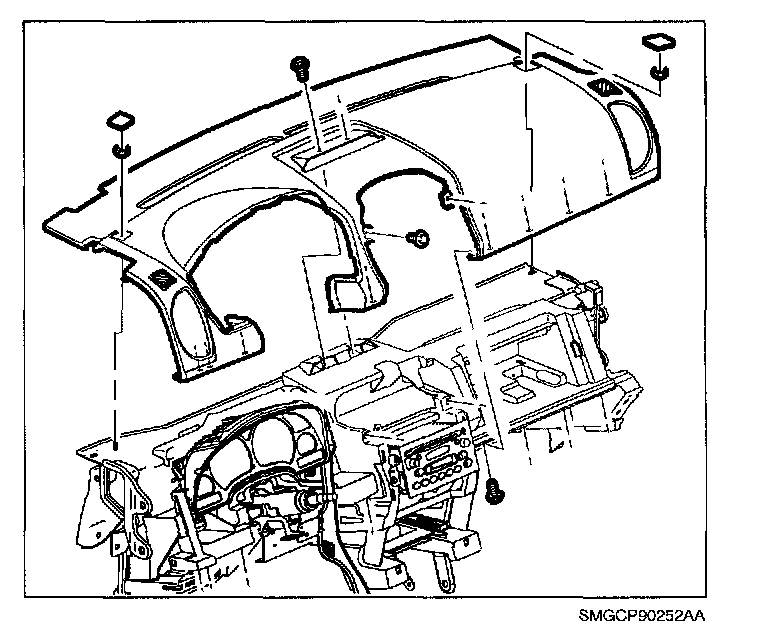 SMGCP90252AA