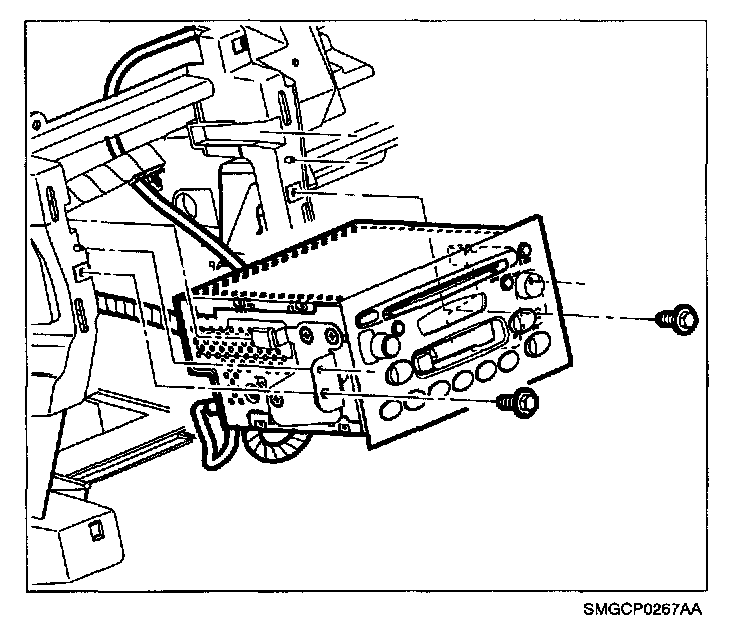 SMGCP0267AA