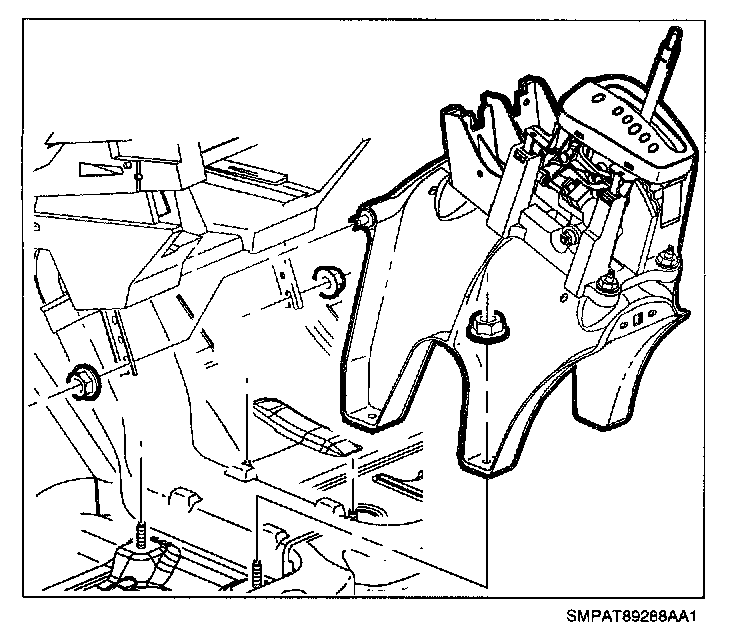 SMPAT89288AA1