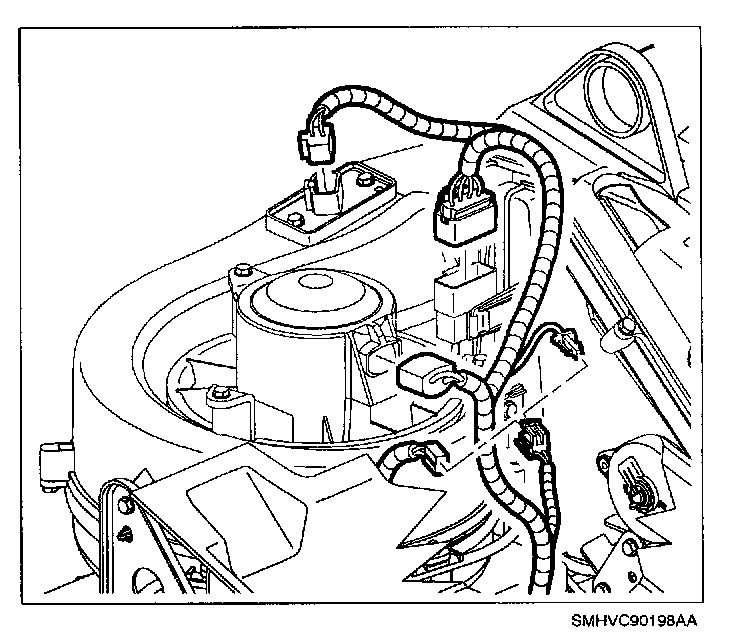 SMHVC90198AA