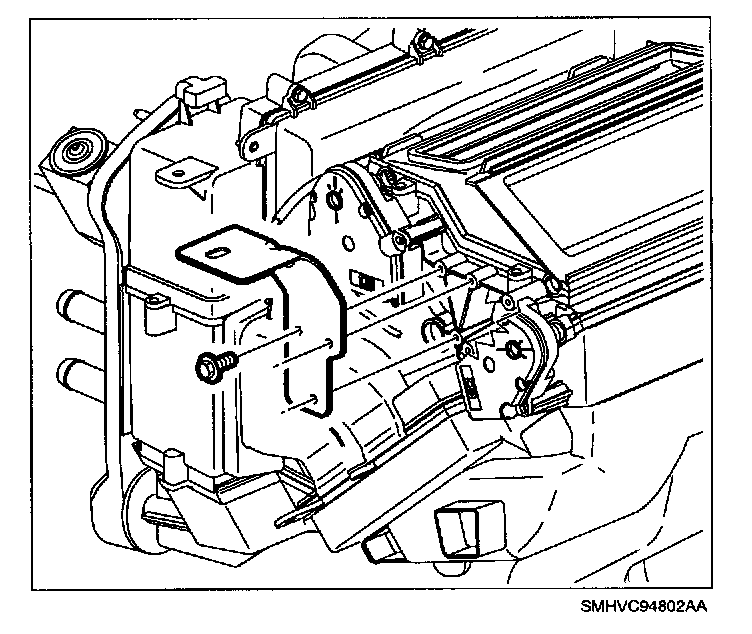 SMHVC94802AA