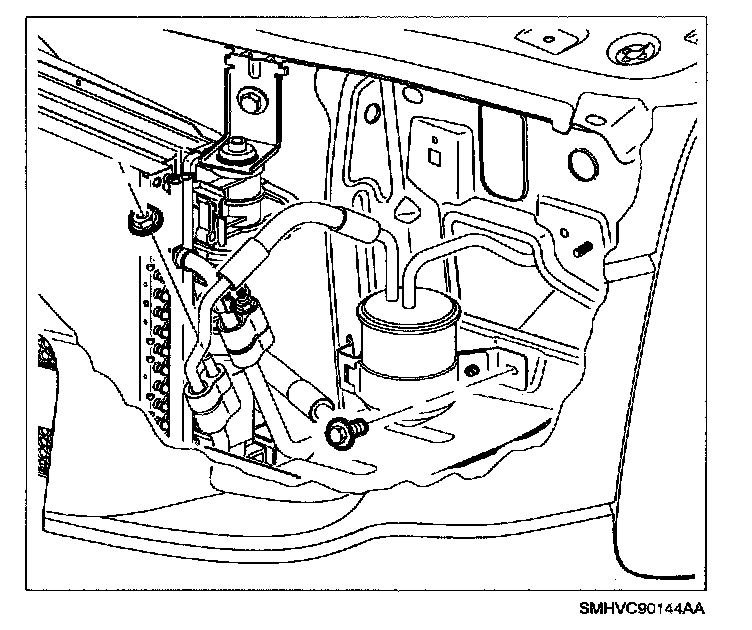 SMHVC90144AA