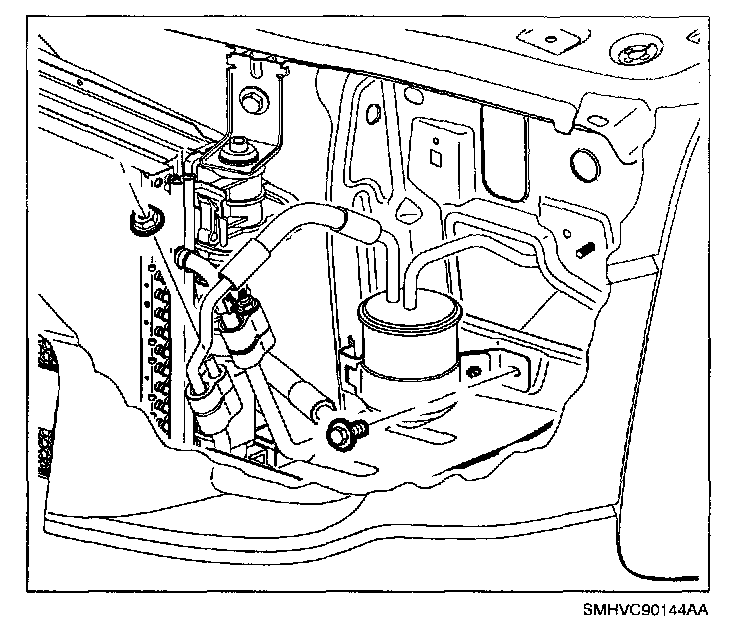 SMHVC90144AA