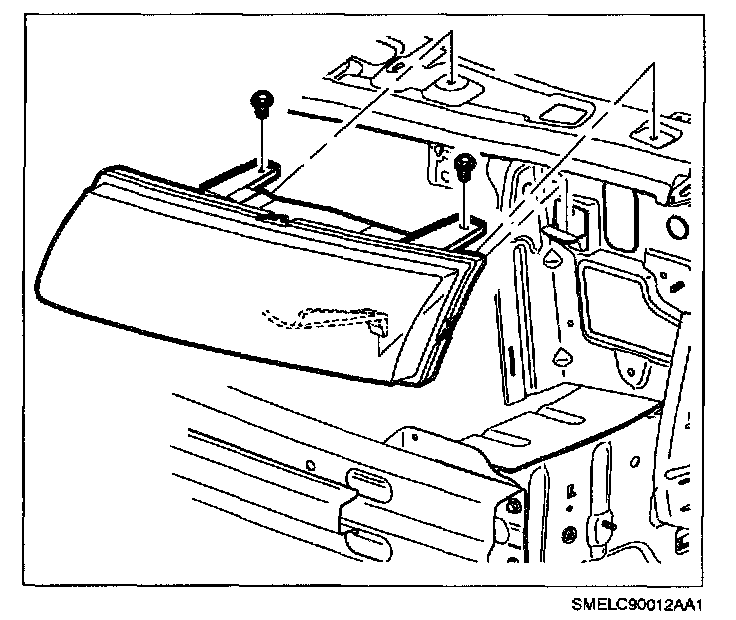 SMELC90012AA1