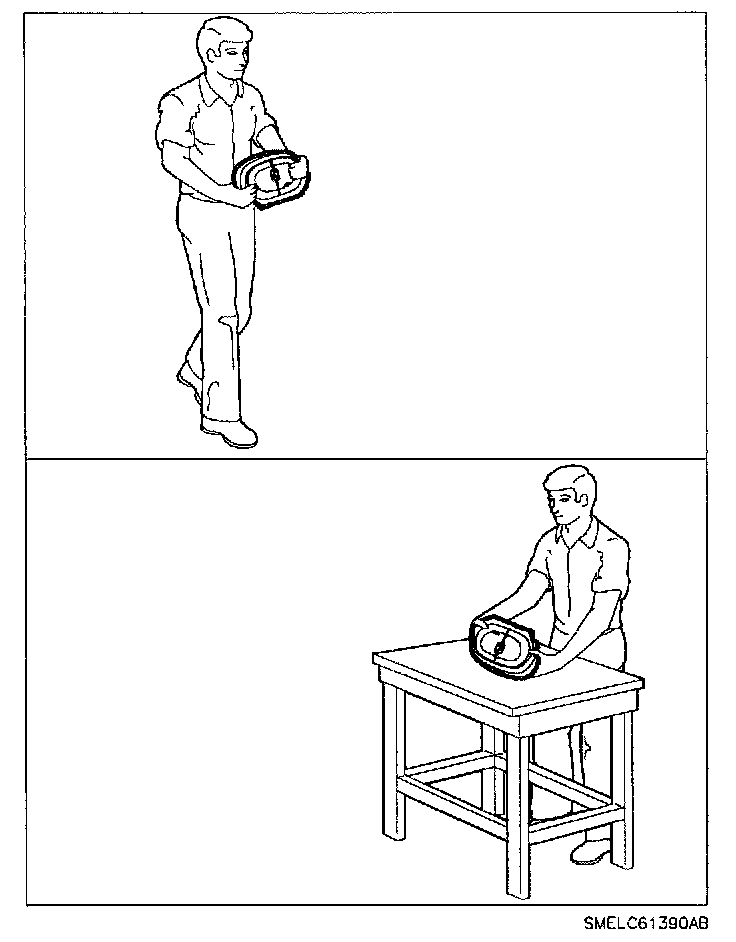 SMELC61390AB