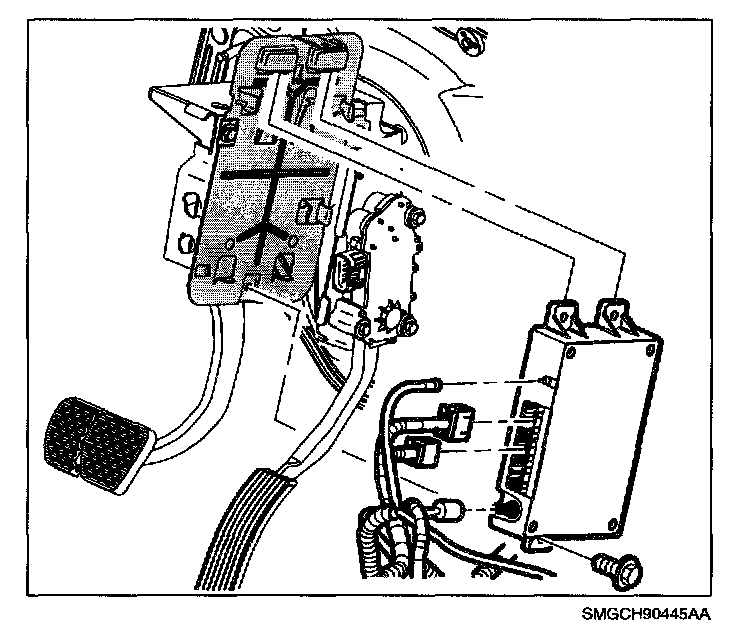 SMGCH90445AA