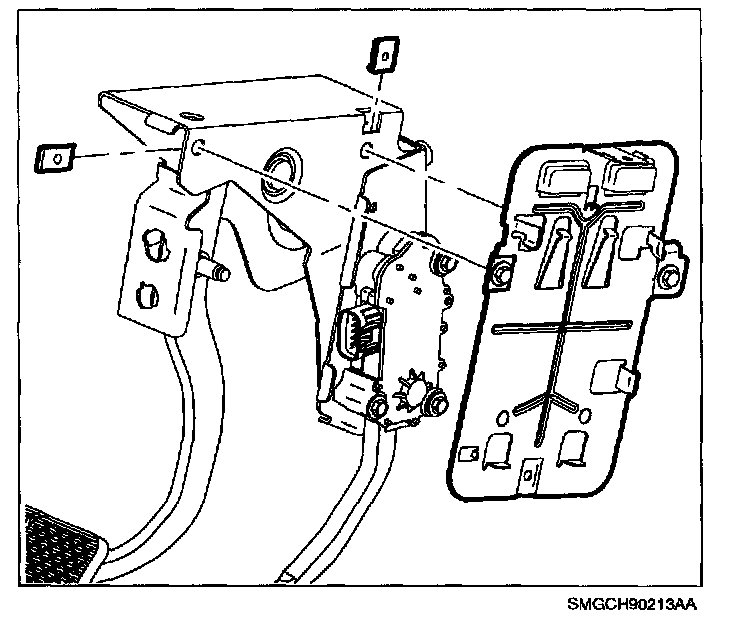 SMGCH90213AA