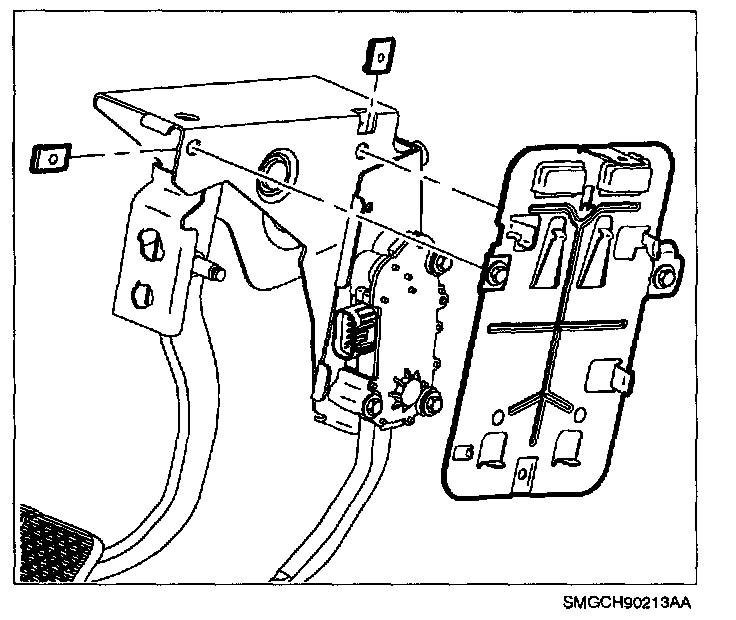 SMGCH90213AA